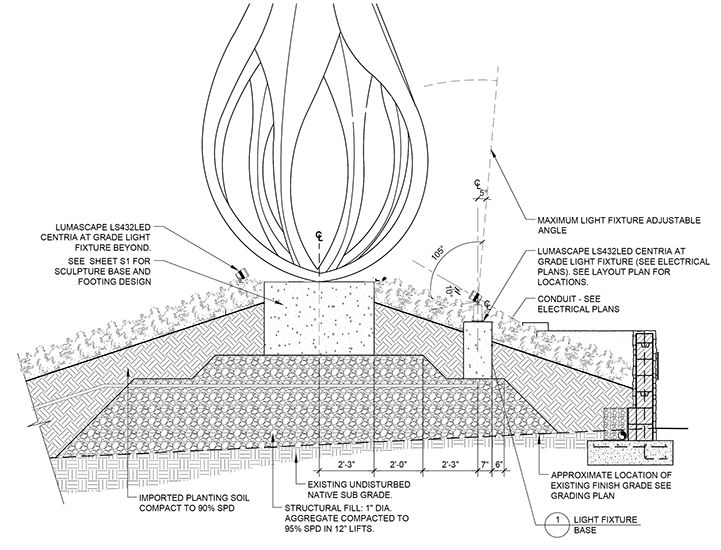 LUMASCAPE LS432LED CENTRIA AT GRADE LIGHT FIXTURE BEYOND.

SEE SHEET S1 FOR SCULPTURE BASE AND FOOTING DESIGN

℄

℄

5°

105°

10°

℄

MAXIMUM LIGHT FIXTURE ADJUSTABLE ANGLE

LUMASCAPE LS432LED CENTRIA AT GRADE LIGHT FIXTURE (SEE ELECTRICAL PLANS). SEE LAYOUT PLAN FOR LOCATIONS.

CONDUIT - SEE ELECTRICAL PLANS

2'-3"

2'-0"

2'-3"

7"

6"

IMPORTED PLANTING SOIL COMPACT TO 90% SPD

EXISTING UNDISTURBED NATIVE SUB GRADE.

STRUCTURAL FILL: 1" DIA. AGGREGATE COMPACTED TO 95% SPD IN 12" LIFTS.

APPROXIMATE LOCATION OF EXISTING FINISH GRADE SEE GRADING PLAN

1 LIGHT FIXTURE BASE